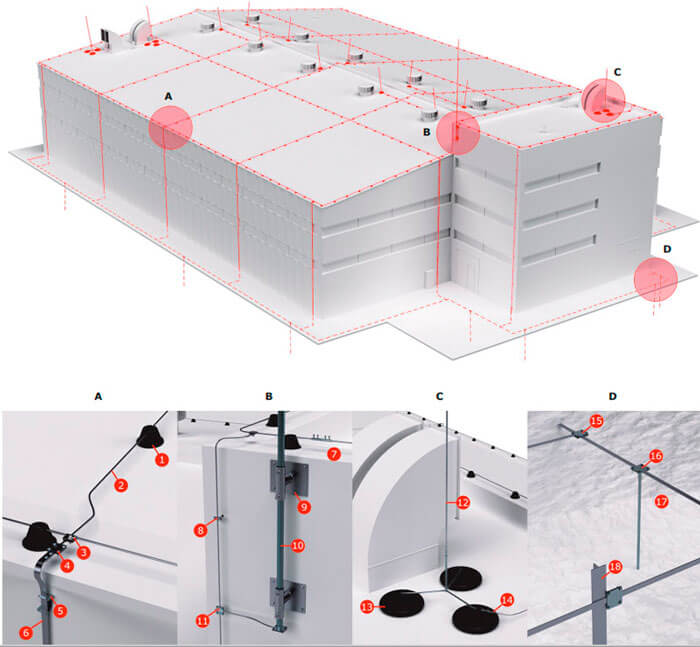 A

B

C

D

A

B

C

D

1

2

3

4

5

6

7

8

9

10

11

12

13

14

15

16

17

18