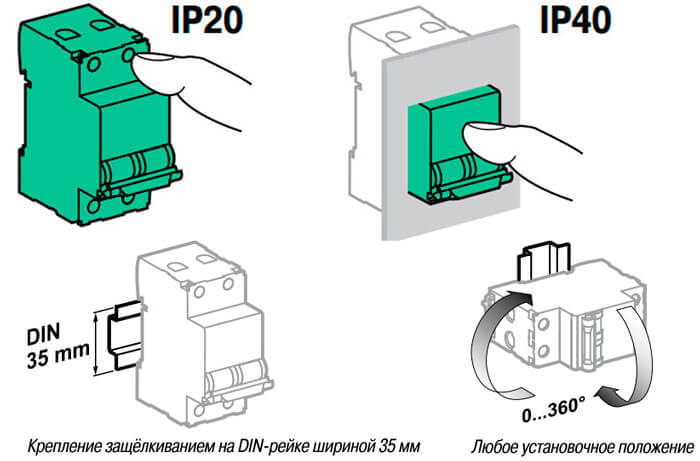 IP20

IP40

DIN
35 mm

0...360°

Крепление защёлкиванием на DIN-рейке шириной 35 мм

Любое установочное положение