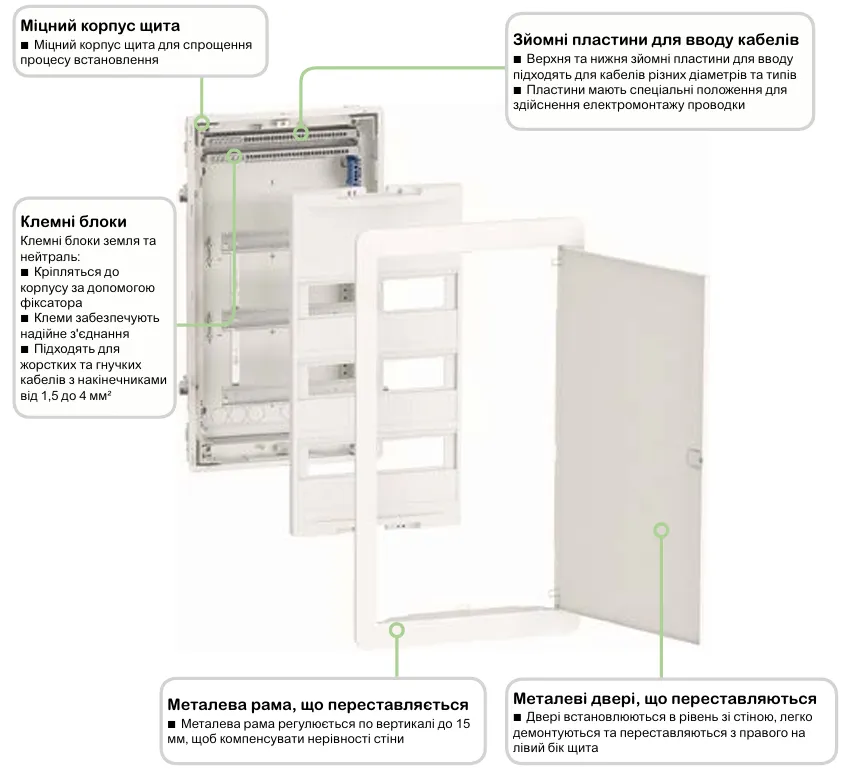 Міцний корпус щита
■ Міцний корпус щита для спрощення процесу встановлення

Зйомні пластини для вводу кабелів
■ Верхня та нижня зйомні пластини для вводу підходять для кабелів різних діаметрів та типів
■ Пластини мають спеціальні положення для здійснення електромонтажу проводки

Клемні блоки
Клемні блоки земля та нейтраль:
■ Кріпляться до корпусу за допомогою фіксатора
■ Клеми забезпечують надійне з'єднання
■ Підходять для жорстких та гнучких кабелів з накінечниками від 1,5 до 4 мм²

Металева рама, що переставляється
■ Металева рама регулюється по вертикалі до 15 мм, щоб компенсувати нерівності стіни

Металеві двері, що переставляються
■ Двері встановлюються в рівень зі стіною, легко демонтуються та переставляються з правого на лівий бік щита