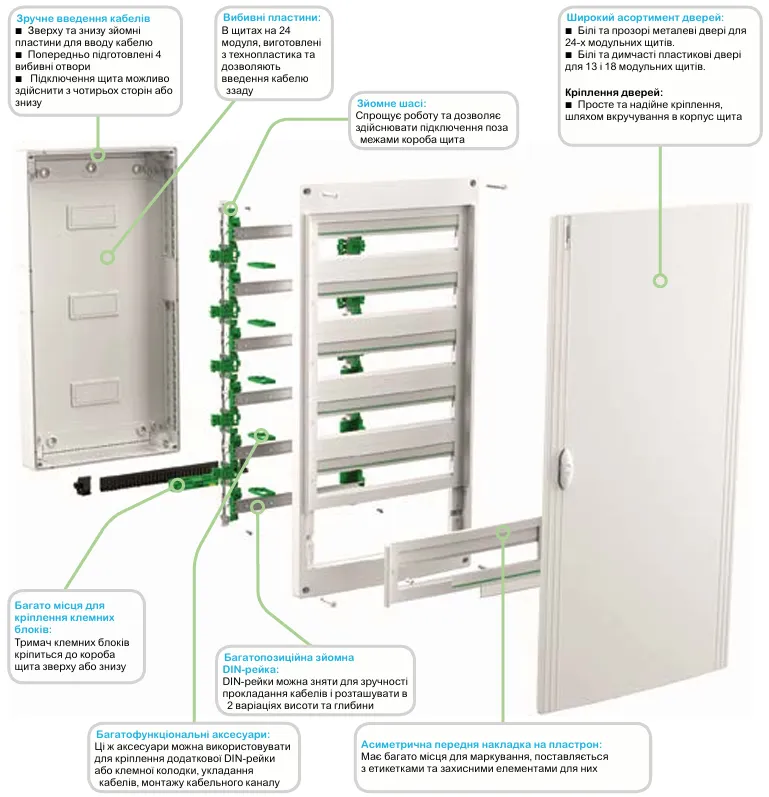 Зручне введення кабелів
■ Зверху та знизу зйомні пластини для вводу кабелю
■ Попередньо підготовлені 4 вибивні отвори
■ Підключення щита можливо здійснити з чотирьох сторін або знизу

Вибивні пластини:
В щитах на 24 модуля, виготовлені з технопластика та дозволяють введення кабелю ззаду

Зйомне шасі:
Спрощує роботу та дозволяє здійснювати підключення поза межами короба щита

Широкий асортимент дверей:
■ Білі та прозорі металеві двері для 24-х модульних щитів.
■ Білі та димчасті пластикові двері для 13 і 18 модульних щитів.

Кріплення дверей:
■ Просте та надійне кріплення, шляхом вкручування в корпус щита

Багато місця для кріплення клемних блоків:
Тримач клемних блоків кріпиться до короба щита зверху або знизу

Багатопозиційна зйомна DIN-рейка:
DIN-рейки можна зняти для зручності прокладання кабелів і розташувати в 2 варіаціях висоти та глибини

Багатофункціональні аксесуари:
Ці ж аксесуари можна використовувати для кріплення додаткової DIN-рейки або клемної колодки, укладання кабелів, монтажу кабельного каналу

Асиметрична передня накладка на пластрон:
Має багато місця для маркування, поставляється з етикетками та захисними елементами для них