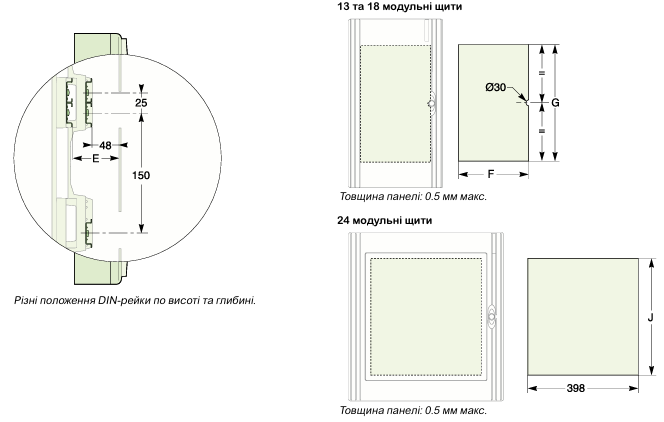 25

48

E

150

Різні положення DIN-рейки по висоті та глибині.

13 та 18 модульні щити

Ø30

=

G

=

F

Товщина панелі: 0.5 мм макс.

24 модульні щити

J

398

Товщина панелі: 0.5 мм макс.