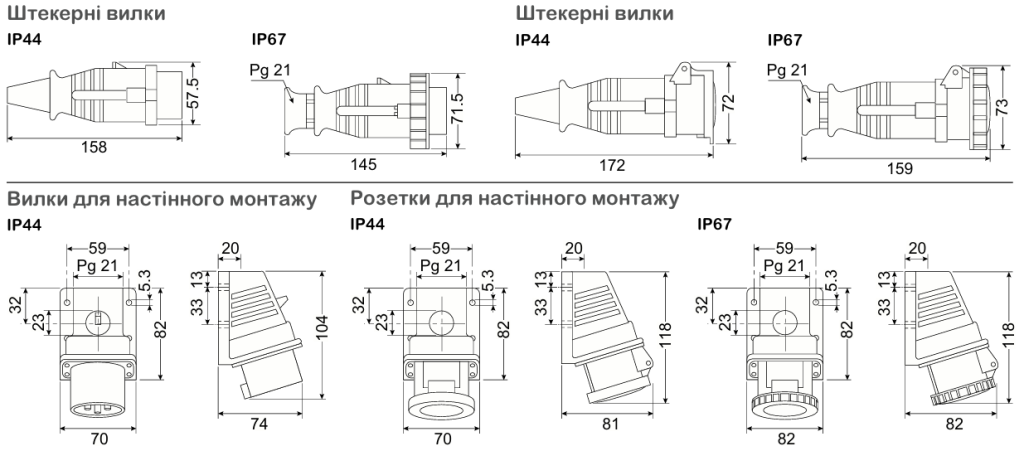 Штекерні вилки
IP44
57.5
158
IP67
Pg 21
71.5
145
Штекерні вилки
IP44
72
172
IP67
Pg 21
73
159

Вилки для настінного монтажу
IP44
59
Pg 21
5.3
32
23
82
70
20
13
33
104
74

Розетки для настінного монтажу
IP44
59
Pg 21
5.3
32
23
82
70
20
13
33
118
81
IP67
59
Pg 21
5.3
32
23
82
82
20
13
33
118
82