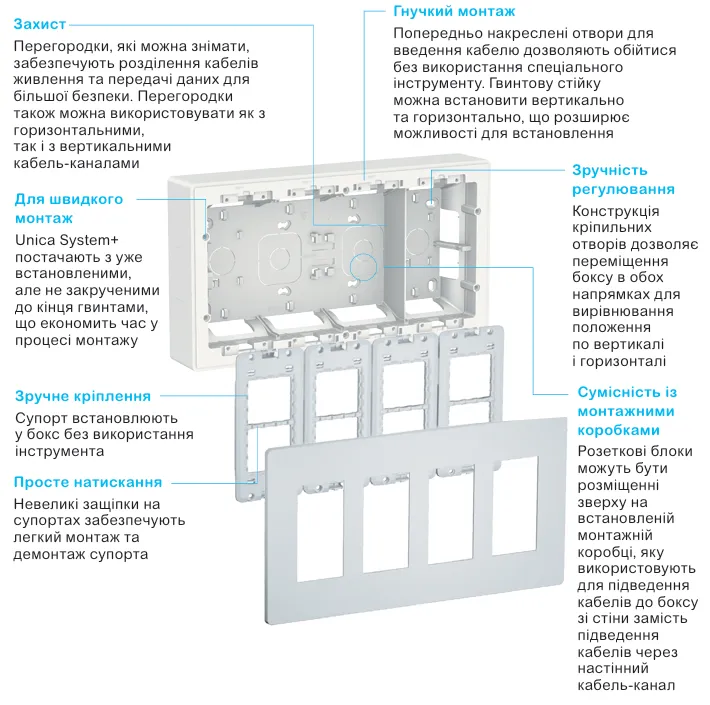 Захист

Перегородки, які можна знімати, забезпечують розділення кабелів живлення та передачі даних для більшої безпеки. Перегородки також можна використовувати як з горизонтальними, так і з вертикальними кабель-каналами

Для швидкого монтаж

Unica System+ постачають з уже встановленими, але не закрученими до кінця гвинтами, що економить час у процесі монтажу

Зручне кріплення

Супорт встановлюють у бокс без використання інструмента

Просте натискання

Невеликі защіпки на супортах забезпечують легкий монтаж та демонтаж супорта

Гнучкий монтаж

Попередньо накреслені отвори для введення кабелю дозволяють обійтися без використання спеціального інструменту. Гвинтову стійку можна встановити вертикально та горизонтально, що розширює можливості для встановлення

Зручність регулювання

Конструкція кріпильних отворів дозволяє переміщення боксу в обох напрямках для вирівнювання положення по вертикалі і горизонталі

Сумісність із монтажними коробками

Розеткові блоки можуть бути розміщенні зверху на встановленій монтажній коробці, яку використовують для підведення кабелів до боксу зі стіни замість підведення кабелів через настінний кабель-канал