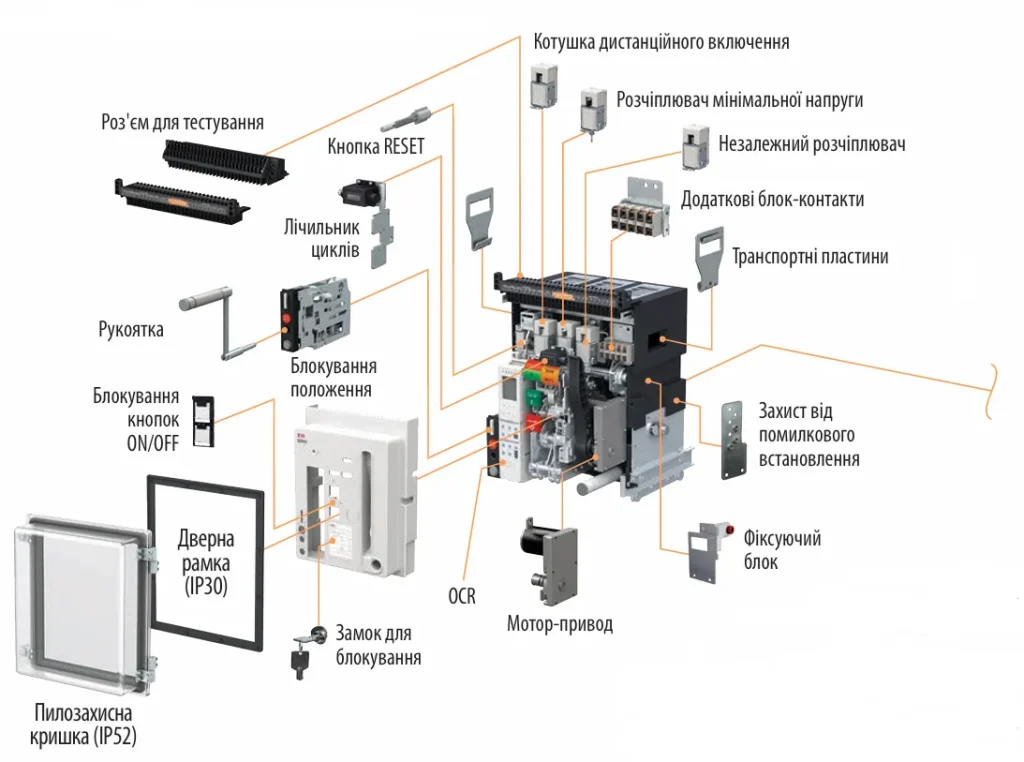 Котушка дистанційного включення

Розчіплювач мінімальної напруги

Роз'єм для тестування

Кнопка RESET

Незалежний розчіплювач

Додаткові блок-контакти

Лічильник циклів

Транспортні пластини

Рукоятка

Блокування положення

Блокування кнопок ON/OFF

Захист від помилкового встановлення

Дверна рамка (IP30)

Фіксуючий блок

OCR

Мотор-привод

Замок для блокування

Пилозахисна кришка (IP52)