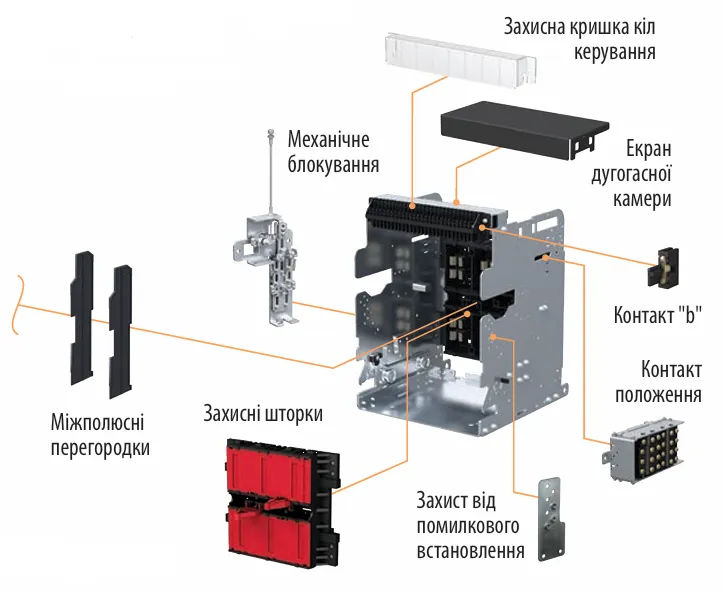 Захисна кришка кіл керування

Механічне блокування

Екран дугогасної камери

Контакт "b"

Контакт положення

Міжполюсні перегородки

Захисні шторки

Захист від помилкового встановлення