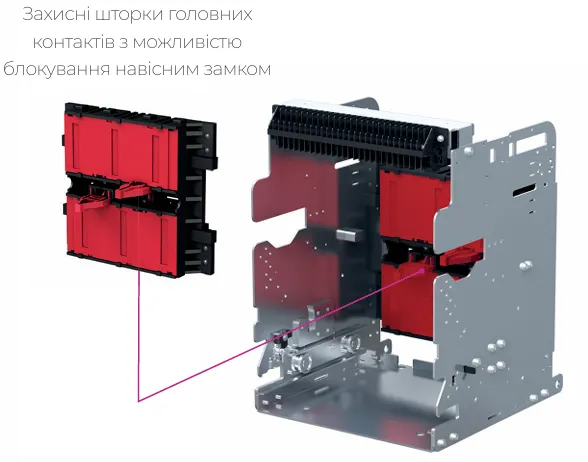 Захисні шторки головних контактів з можливістю блокування навісним замком