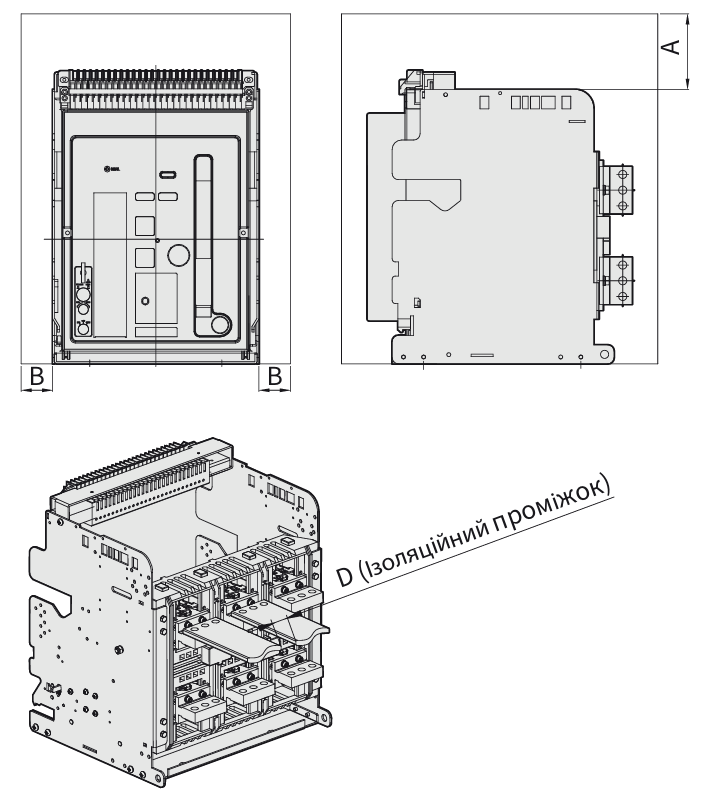 A

B

B

D (Ізоляційний проміжок)