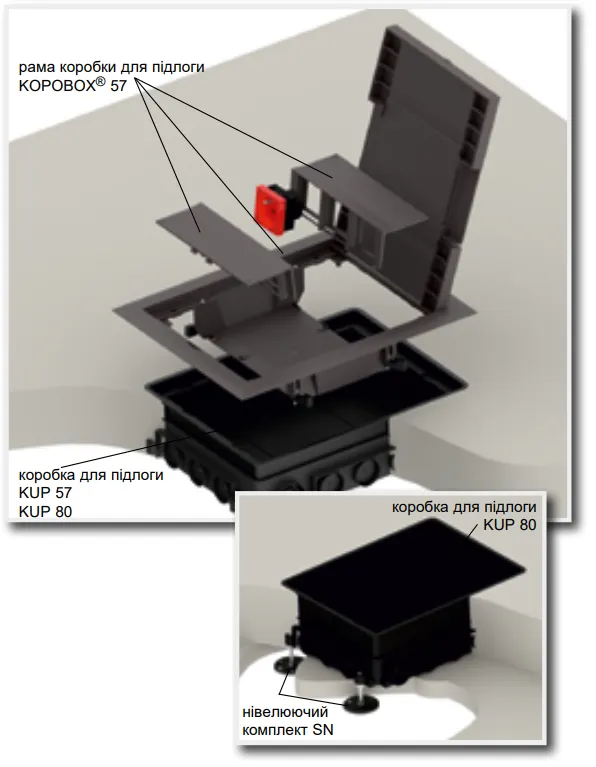 рама коробки для підлоги KOPOBOX® 57

коробка для підлоги KUP 57 KUP 80

коробка для підлоги KUP 80

нівелюючий комплект SN