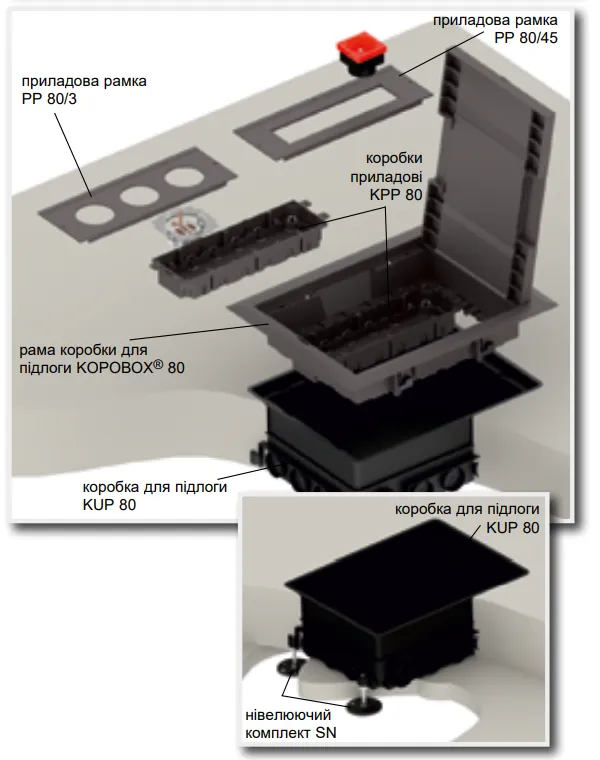 приладова рамка PP 80/45

приладова рамка PP 80/3

коробки приладові KPP 80

рама коробки для підлоги KOPOBOX® 80

коробка для підлоги KUP 80

коробка для підлоги KUP 80

нівелюючий комплект SN