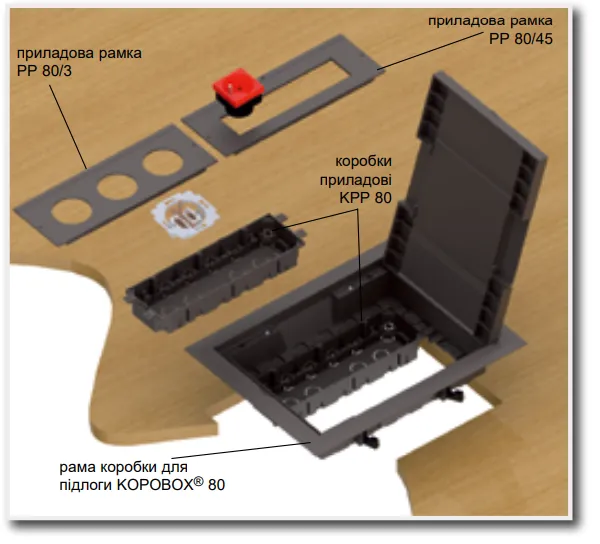 приладова рамка
PP 80/3

приладова рамка
PP 80/45

коробки
приладові
KPP 80

рама коробки для
підлоги KOPOBOX® 80