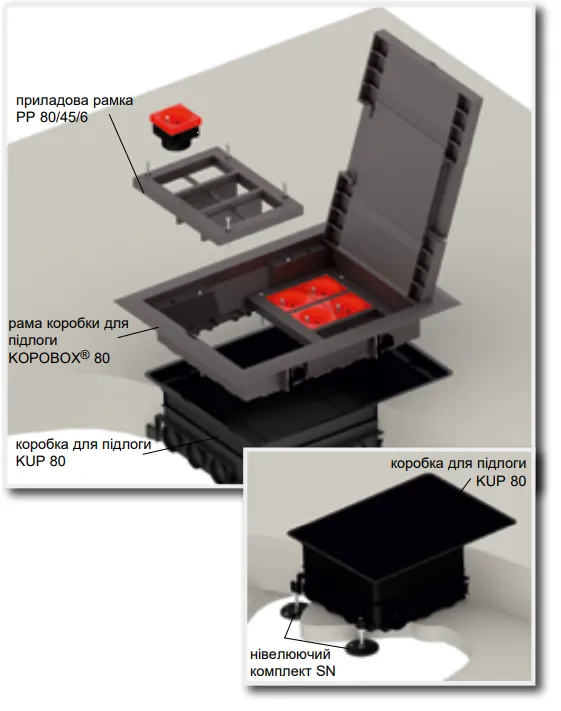 приладова рамка
PP 80/45/6

рама коробки для підлоги KOPOBOX® 80

коробка для підлоги KUP 80

коробка для підлоги KUP 80

нівелюючий комплект SN