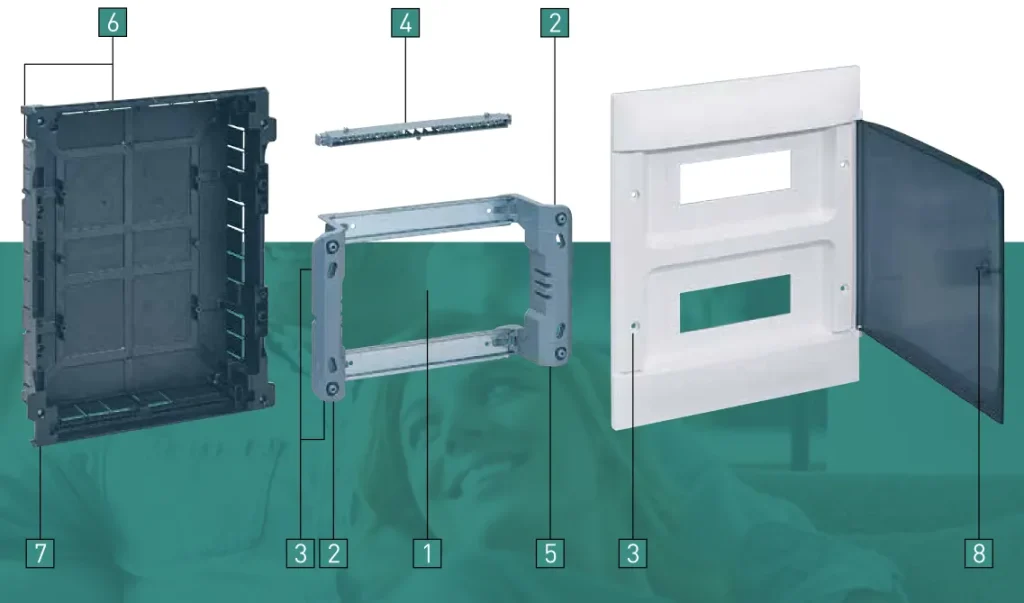 6
4
2
7
3
2
1
5
3
8