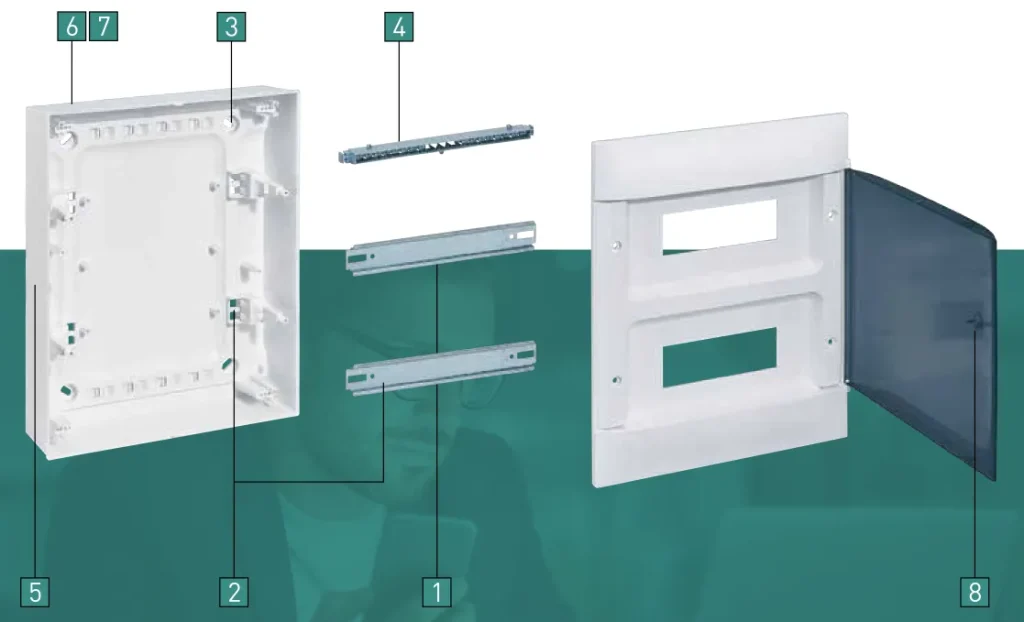 6 7 3 4

5 2 1 8